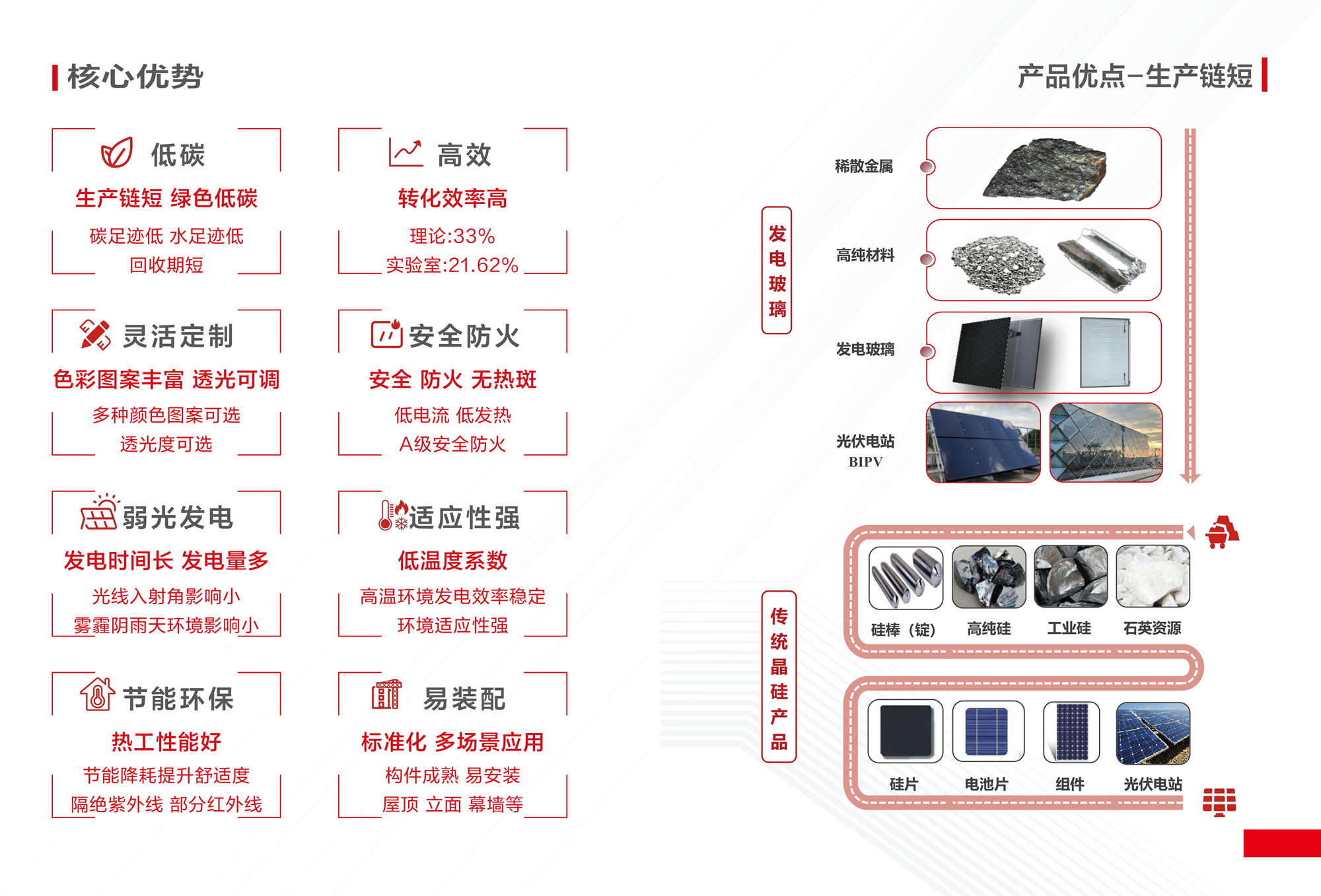 核心优势

低碳
生产链短 绿色低碳
碳足迹低 水足迹低
回收期短

高效
转化效率高
理论:33%
实验室:21.62%

灵活定制
色彩图案丰富 透光可调
多种颜色图案可选
透光度可选

安全防火
安全 防火 无热斑
低电流 低发热
A级安全防火

弱光发电
发电时间长 发电量多
光线入射角影响小
雾霾阴雨天环境影响小

适应性强
低温度系数
高温环境发电效率稳定
环境适应性强

节能环保
热工性能好
节能降耗提升舒适度
隔绝紫外线 部分红外线

易装配
标准化 多场景应用
构件成熟 易安装
屋顶 立面 幕墙等

产品优点-生产链短

发电玻璃
稀散金属
高纯材料
发电玻璃
光伏电站
BIPV

传统晶硅产品
硅棒（锭）
高纯硅
工业硅
石英资源
硅片
电池片
组件
光伏电站